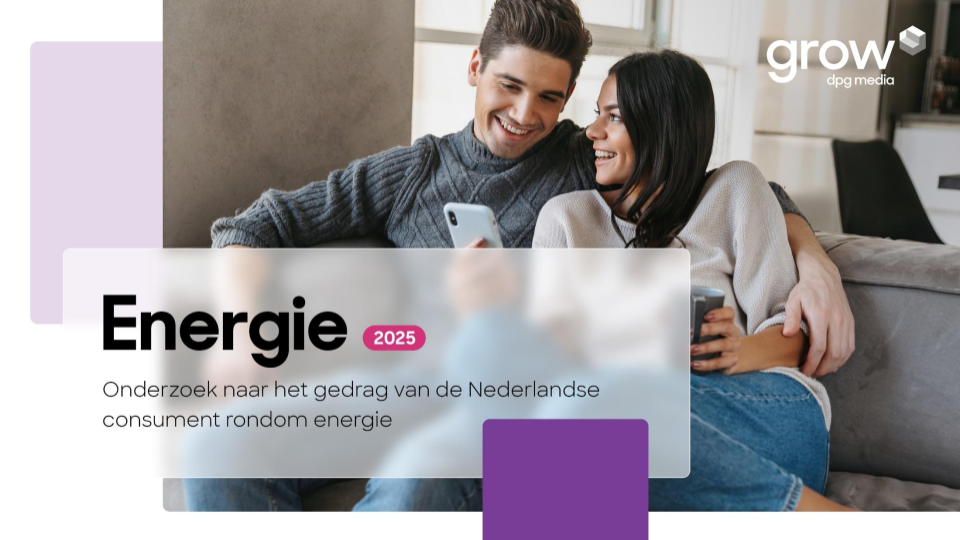 grow
dpg media

Energie 2025

Onderzoek naar het gedrag van de Nederlandse consument rondom energie