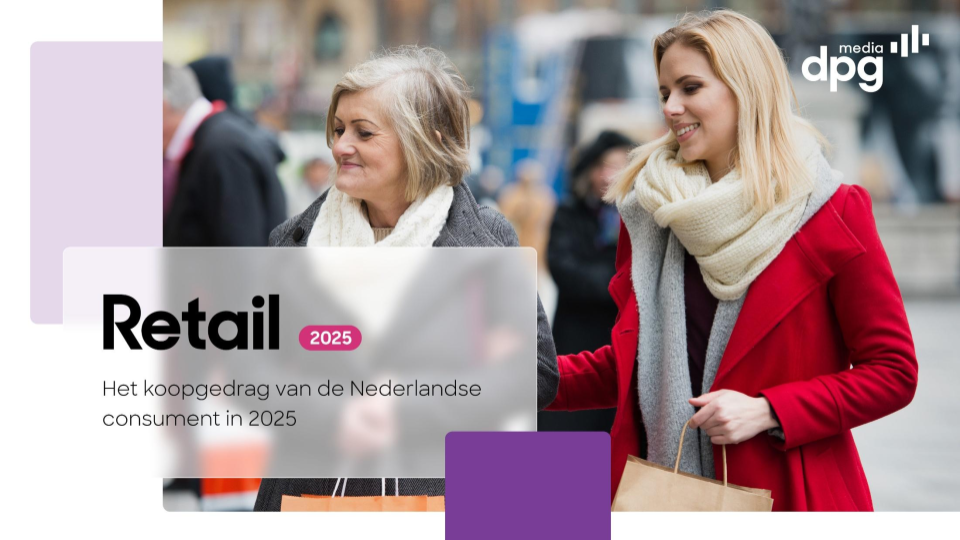 dpg media

Retail 2025

Het koopgedrag van de Nederlandse consument in 2025