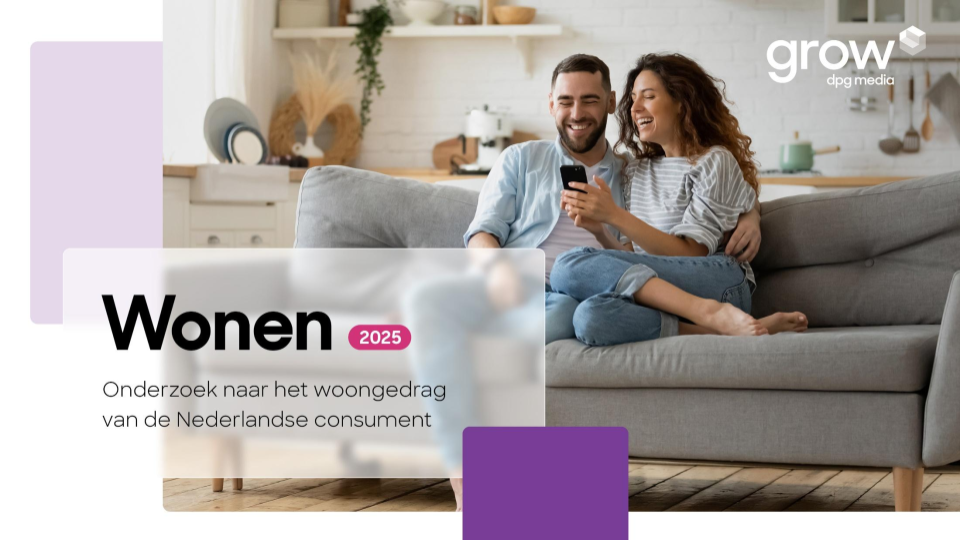 grow
dpg media

Wonen 2025

Onderzoek naar het woongedrag van de Nederlandse consument