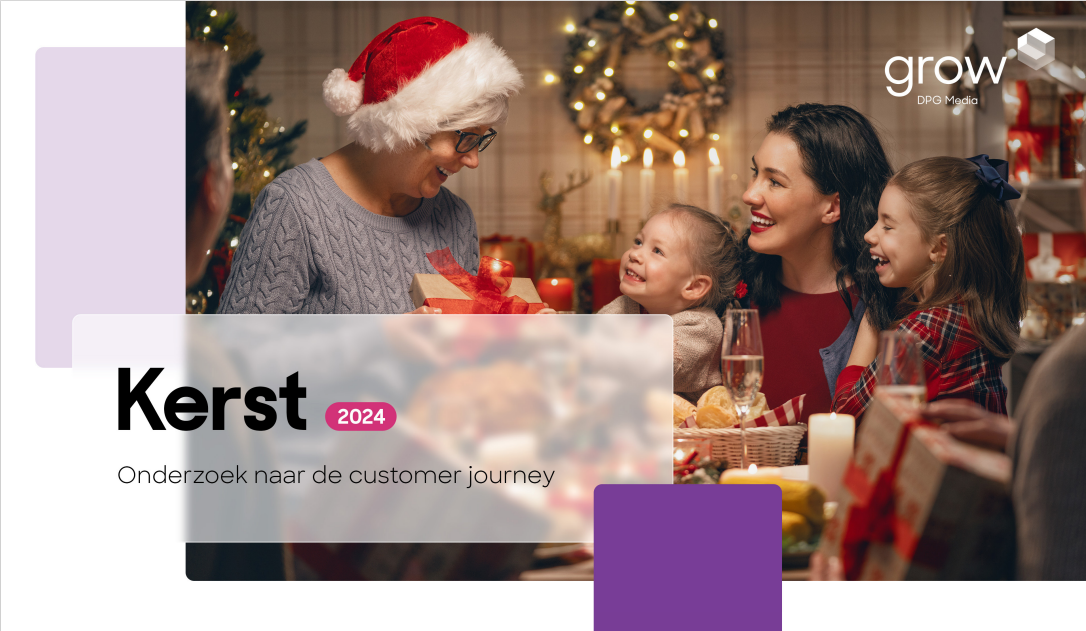 grow
DPG Media

Kerst 2024

Onderzoek naar de customer journey