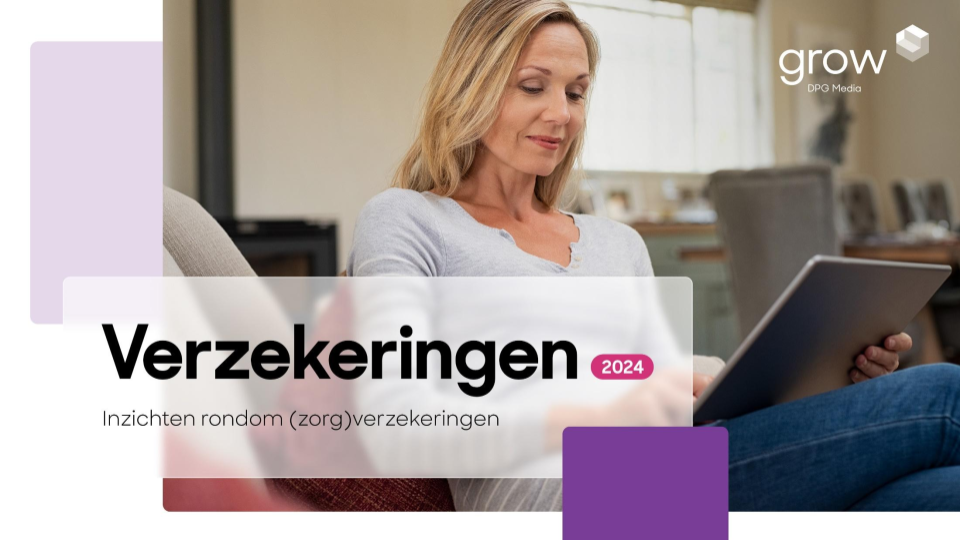 grow
DPG Media

Verzekeringen 2024

Inzichten rondom (zorg)verzekeringen