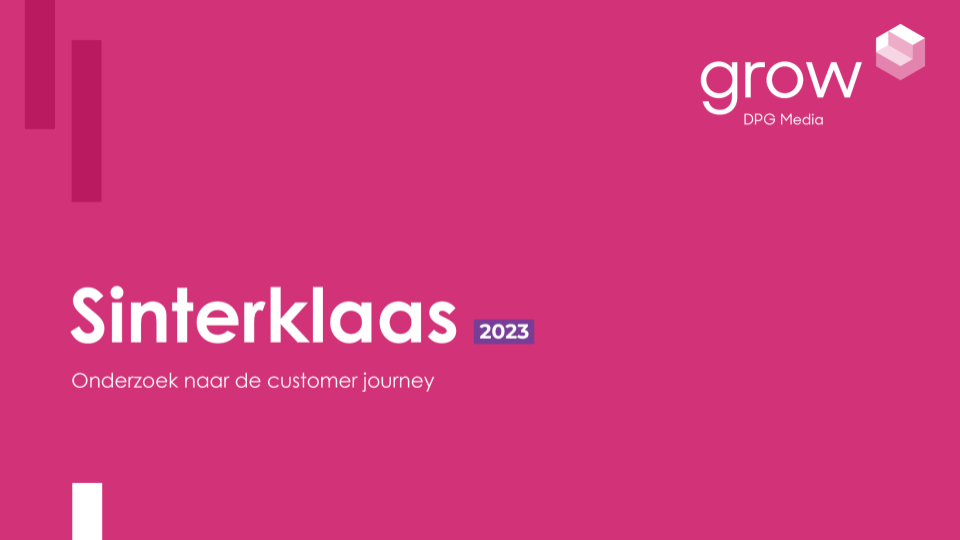 grow
DPG Media

Sinterklaas 2023

Onderzoek naar de customer journey