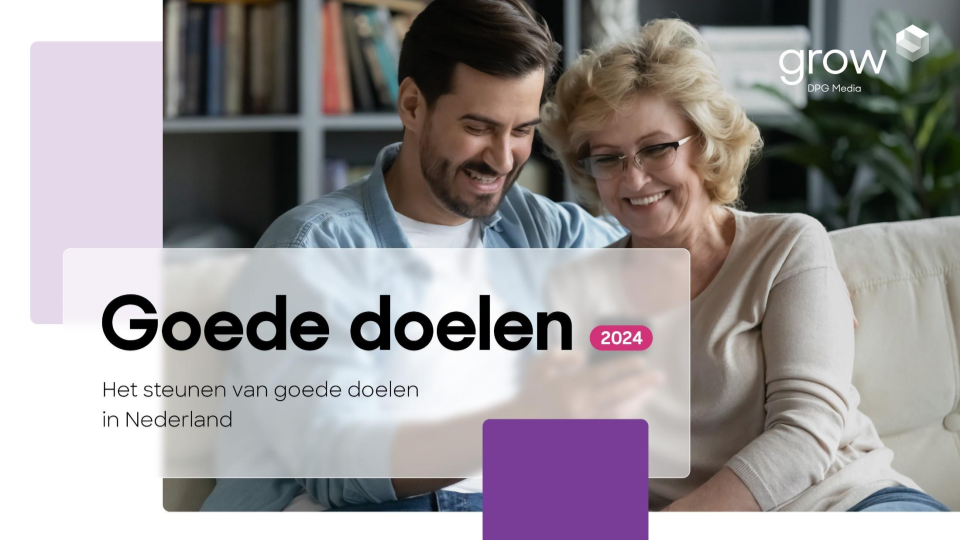 grow
DPG Media

Goede doelen 2024

Het steunen van goede doelen in Nederland