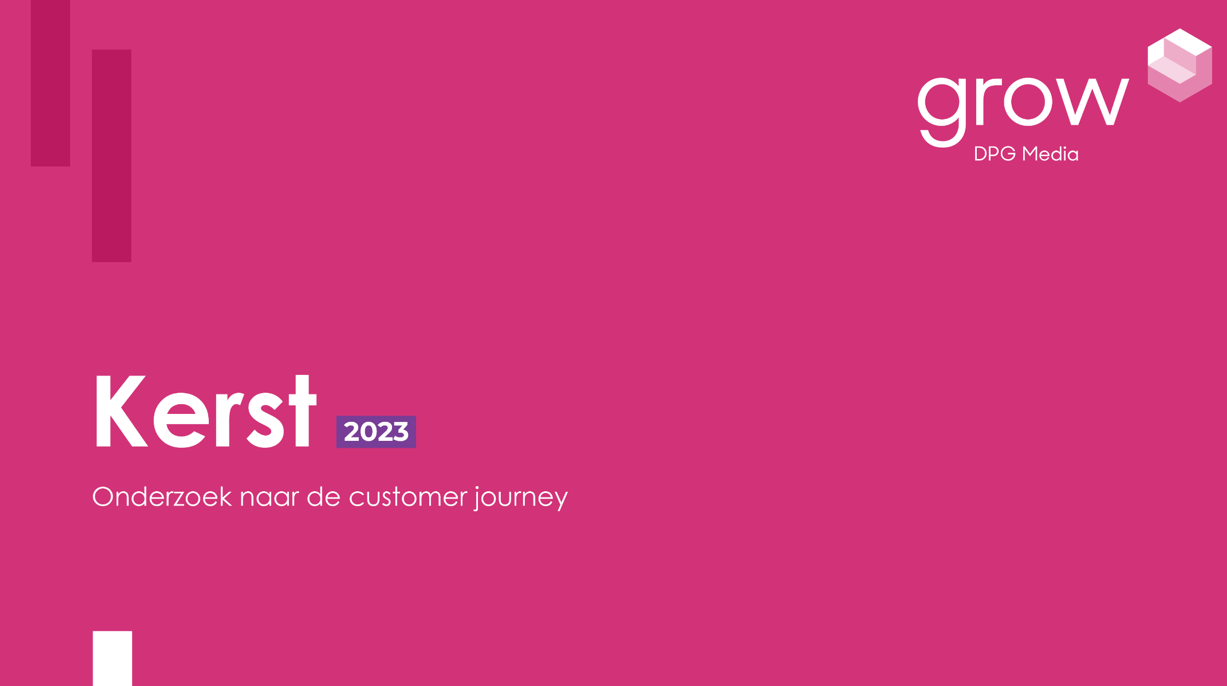 grow
DPG Media

Kerst 2023

Onderzoek naar de customer journey