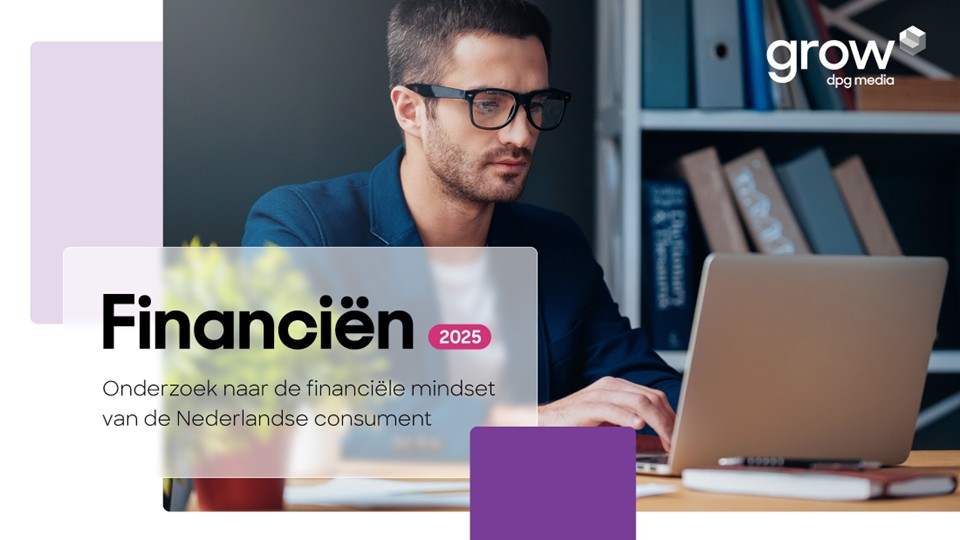 grow
dpg media

Financiën 2025

Onderzoek naar de financiële mindset van de Nederlandse consument