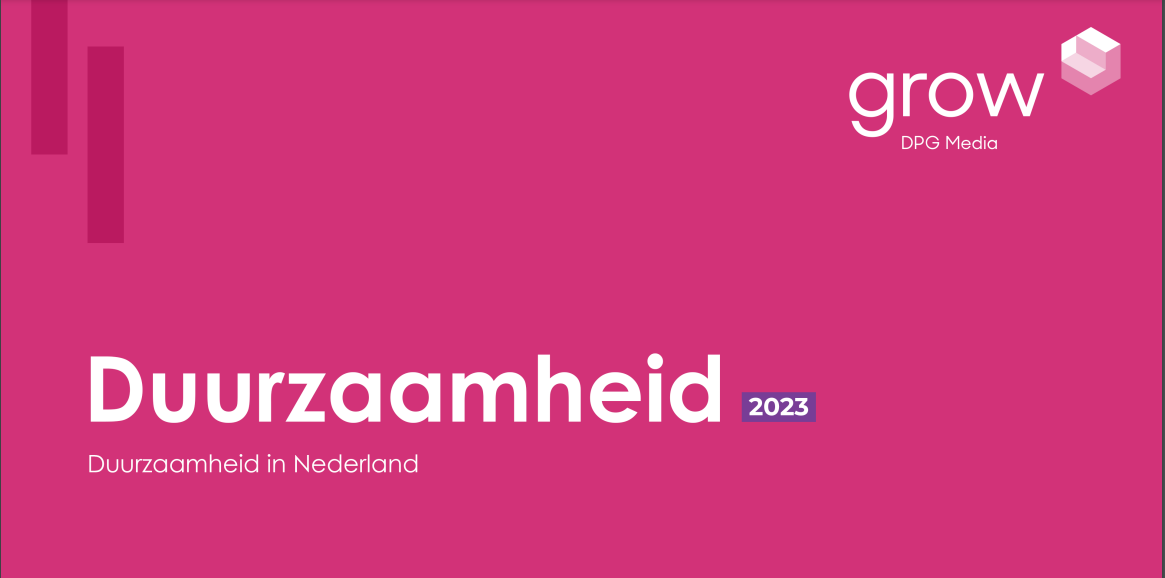 grow
DPG Media

Duurzaamheid 2023

Duurzaamheid in Nederland