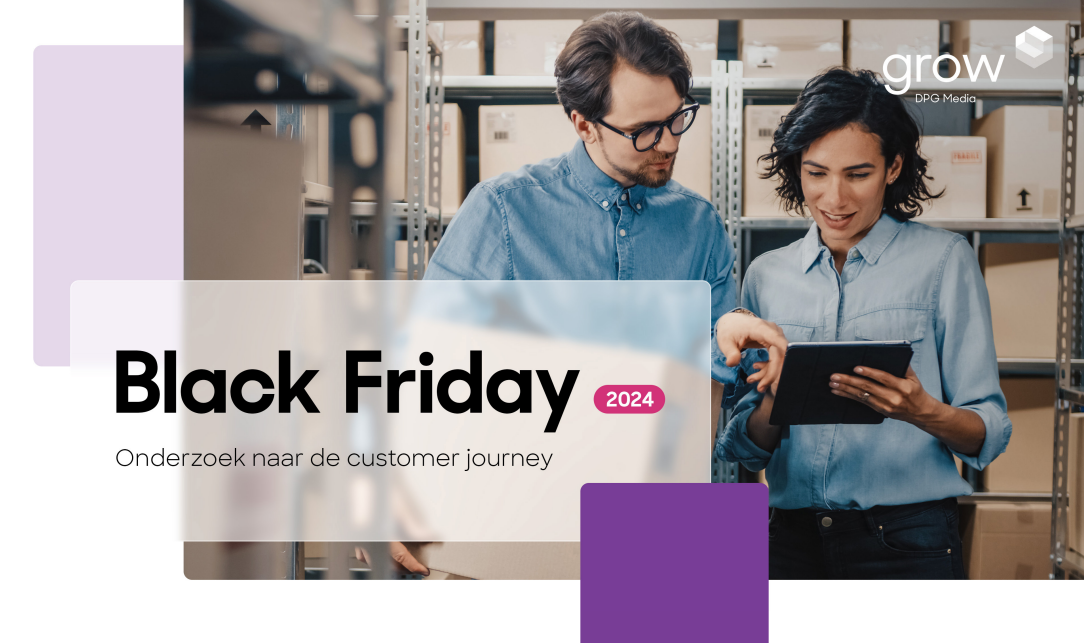 grow
DPG Media

Black Friday 2024

Onderzoek naar de customer journey