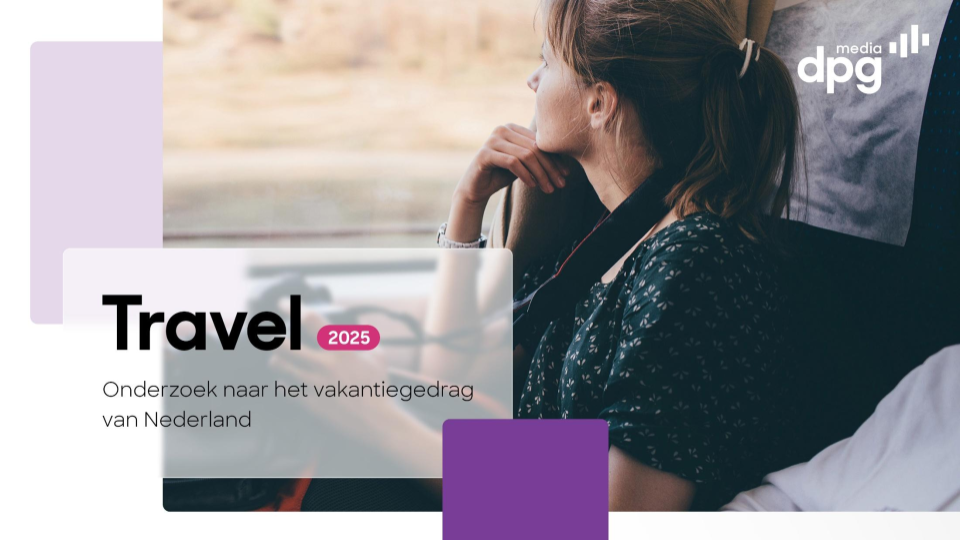 dpg media

Travel 2025

Onderzoek naar het vakantiegedrag van Nederland