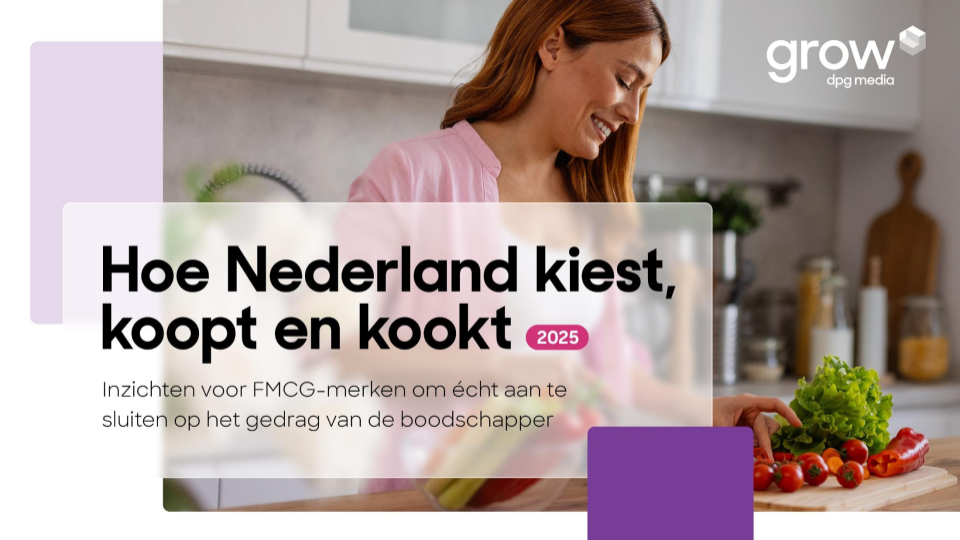 grow
dpg media

Hoe Nederland kiest, koopt en kookt 2025

Inzichten voor FMCG-merken om écht aan te sluiten op het gedrag van de boodschapper